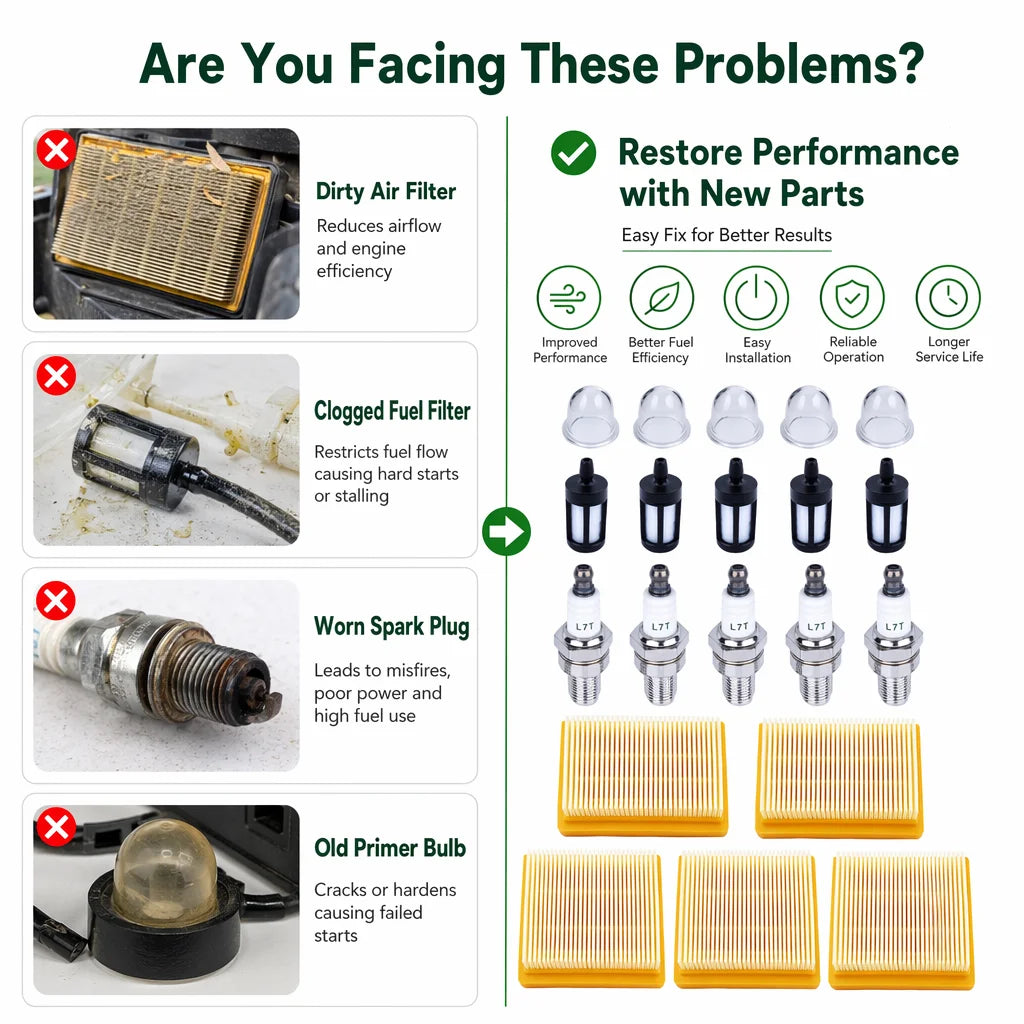 Are You Facing These Problems?

Dirty Air Filter

Reduces airflow and engine efficiency

Clogged Fuel Filter

Restricts fuel flow causing hard starts or stalling

Worn Spark Plug

Leads to misfires, poor power and high fuel use

Old Primer Bulb

Cracks or hardens causing failed starts

Restore Performance with New Parts

Easy Fix for Better Results

Improved Performance

Better Fuel Efficiency

Easy Installation

Reliable Operation

Longer Service Life

L7T

L7T

L7T

L7T

L7T